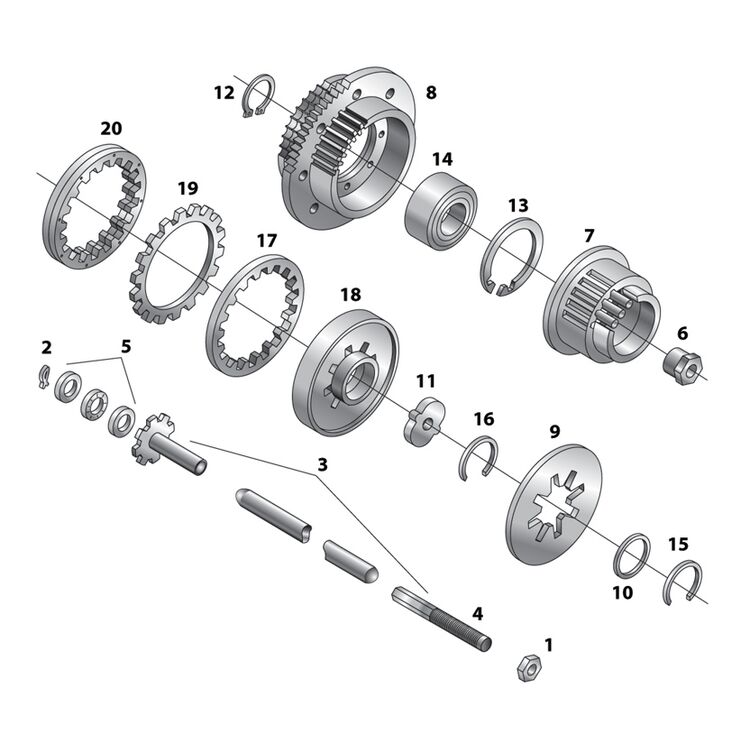 12
8
20
14
19
13
17
7
18
6
2
5
11
16
9
3
15
10
4
1