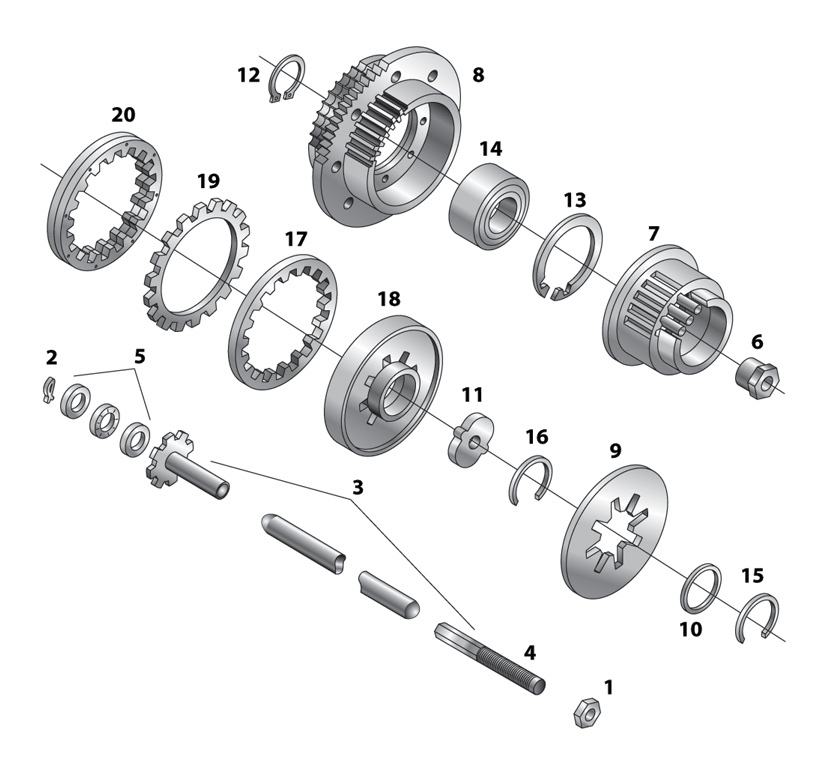 12
8
20
14
19
13
17
7
18
6
2
5
11
16
9
3
15
10
4
1