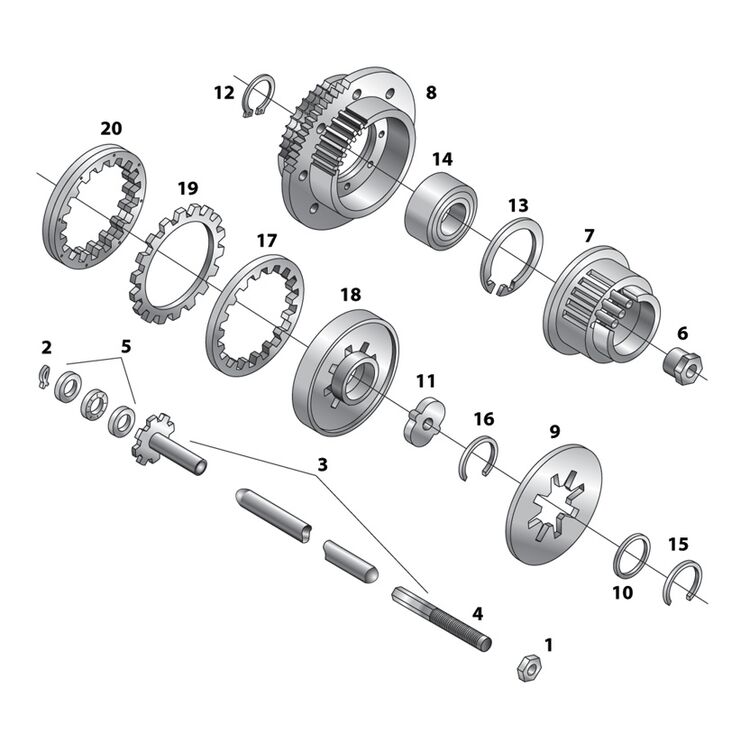 12
8
20
14
19
13
17
7
18
6
2
5
11
16
9
3
15
10
4
1